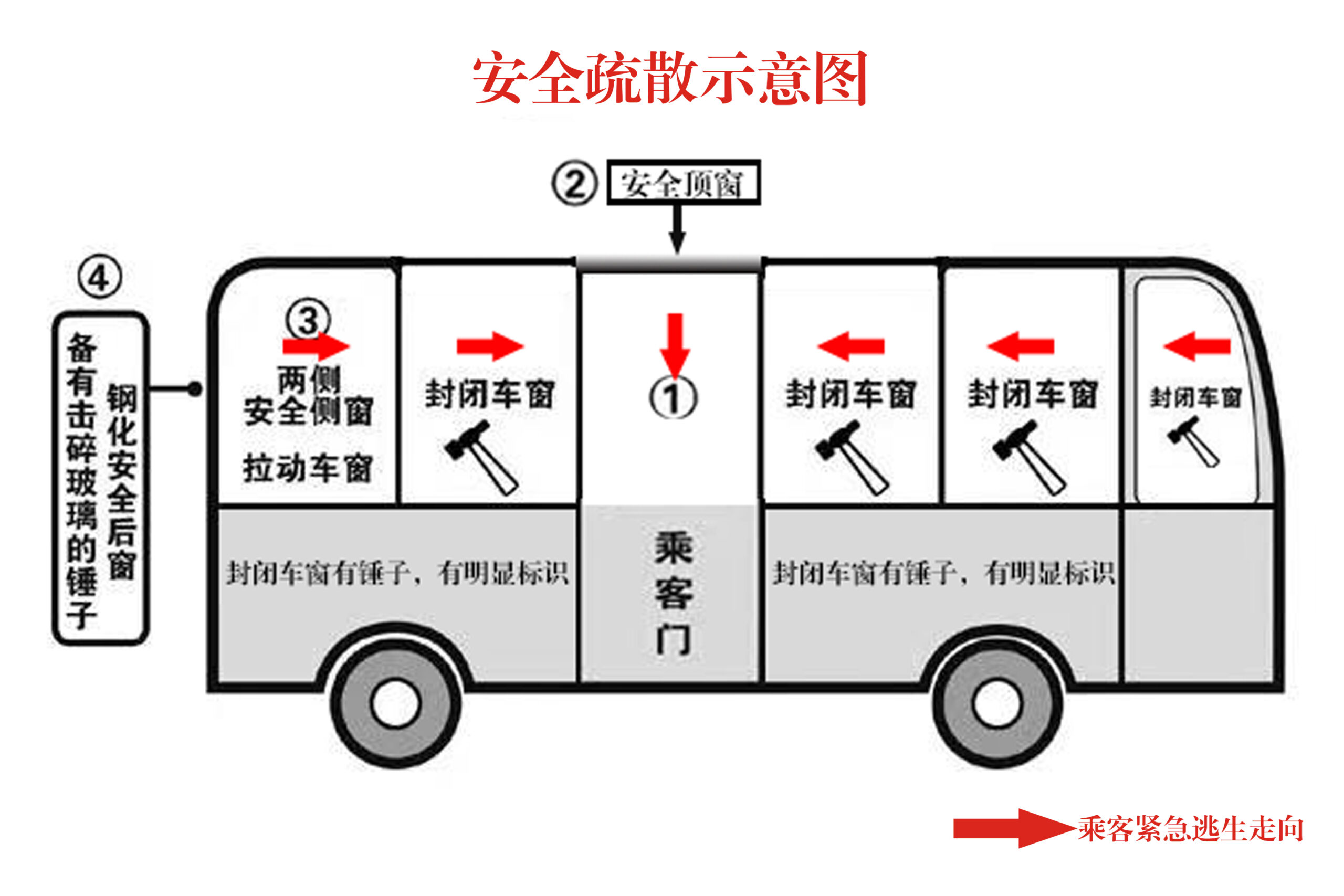 安全疏散示意图

② 安全顶窗

④
钢化安全后窗
备有击碎玻璃的锤子

③
两侧
安全侧窗
拉动车窗

封闭车窗

①

封闭车窗

封闭车窗

封闭车窗

封闭车窗有锤子，有明显标识

乘客门

封闭车窗有锤子，有明显标识

乘客紧急逃生走向